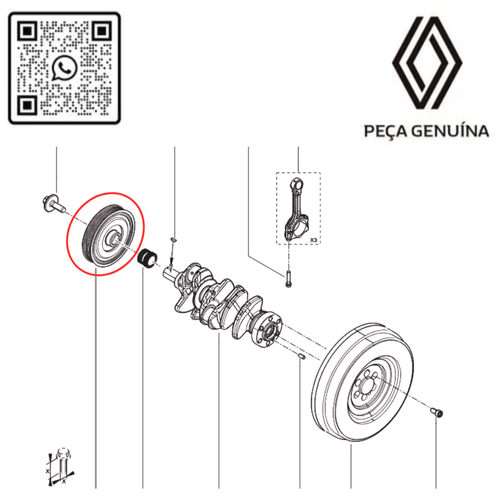 PEÇA GENUÍNA

X3

X

X